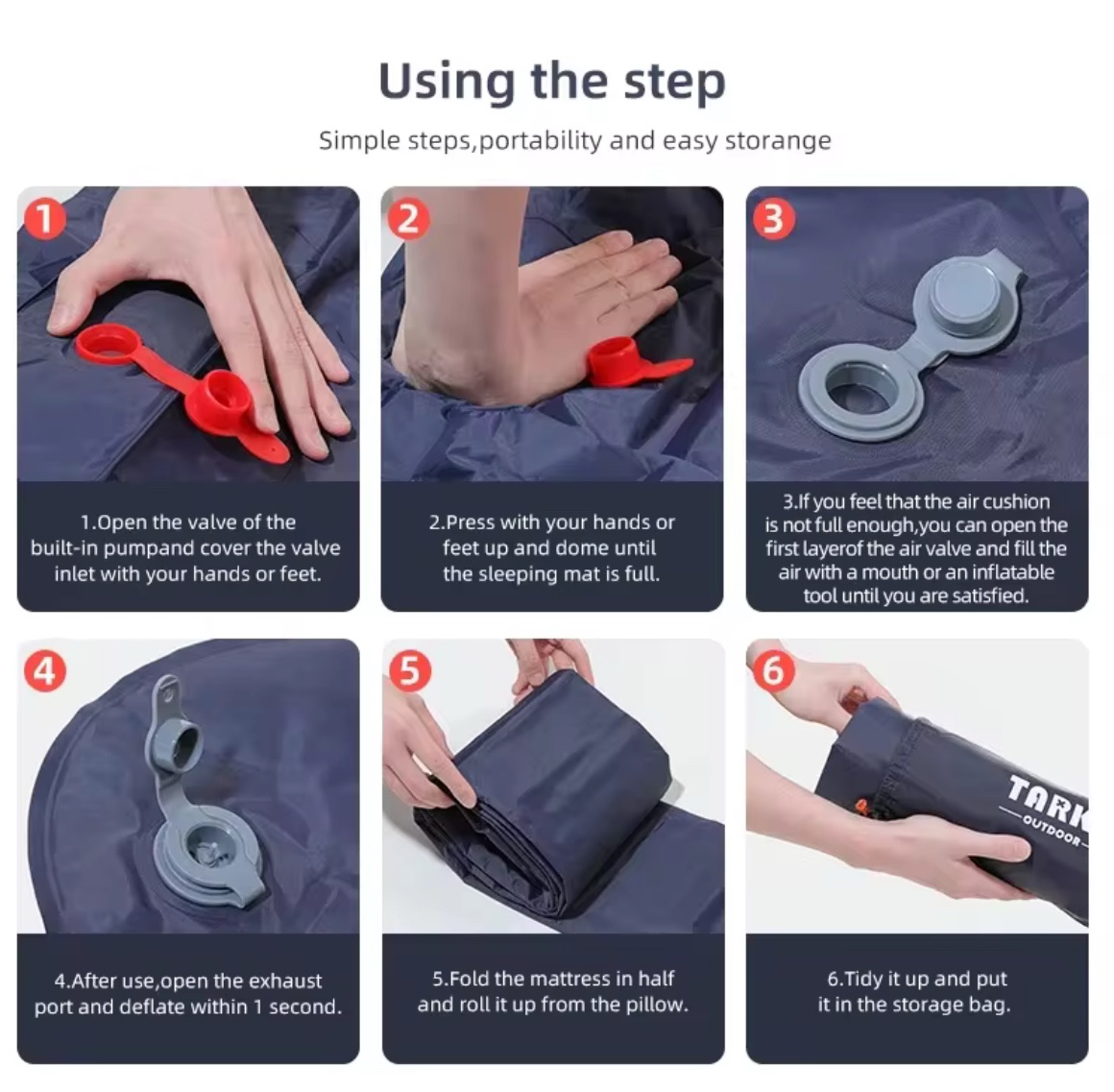 Using the step

Simple steps,portability and easy storange

1

1.Open the valve of the built-in pumpand cover the valve inlet with your hands or feet.

2

2.Press with your hands or feet up and dome until the sleeping mat is full.

3

3.If you feel that the air cushion is not full enough,you can open the first layerof the air valve and fill the air with a mouth or an inflatable tool until you are satisfied.

4

4.After use,open the exhaust port and deflate within 1 second.

5

5.Fold the mattress in half and roll it up from the pillow.

6

TARK
OUTDOOR

6.Tidy it up and put it in the storage bag.